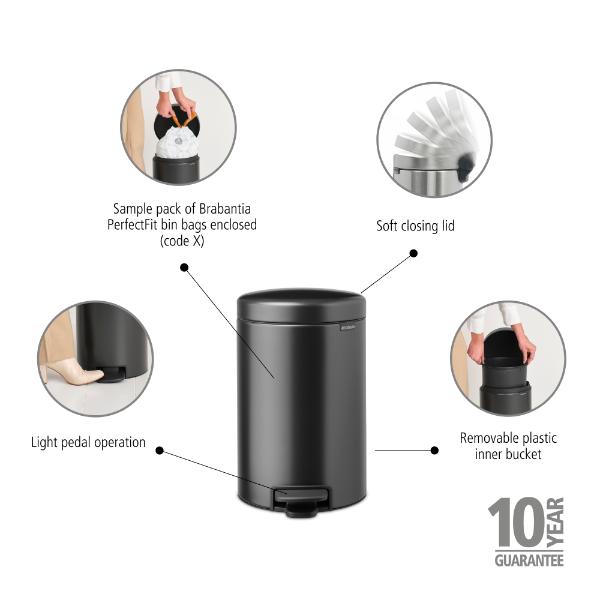 Sample pack of Brabantia PerfectFit bin bags enclosed (code X)

Soft closing lid

Light pedal operation

Removable plastic inner bucket

10 YEAR GUARANTEE