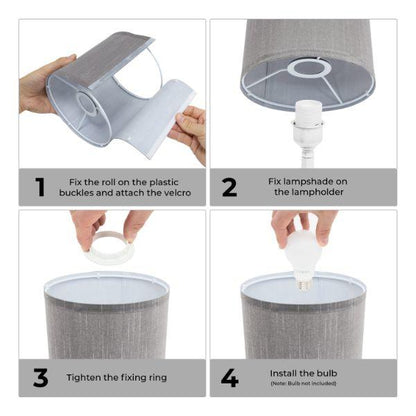 1 Fix the roll on the plastic buckles and attach the velcro

2 Fix lampshade on the lampholder

3 Tighten the fixing ring

4 Install the bulb
(Note: Bulb not included)