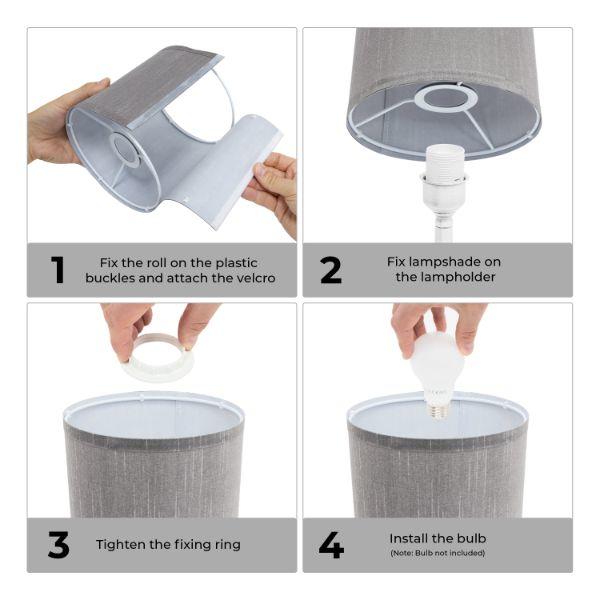 1 Fix the roll on the plastic buckles and attach the velcro

2 Fix lampshade on the lampholder

3 Tighten the fixing ring

4 Install the bulb
(Note: Bulb not included)