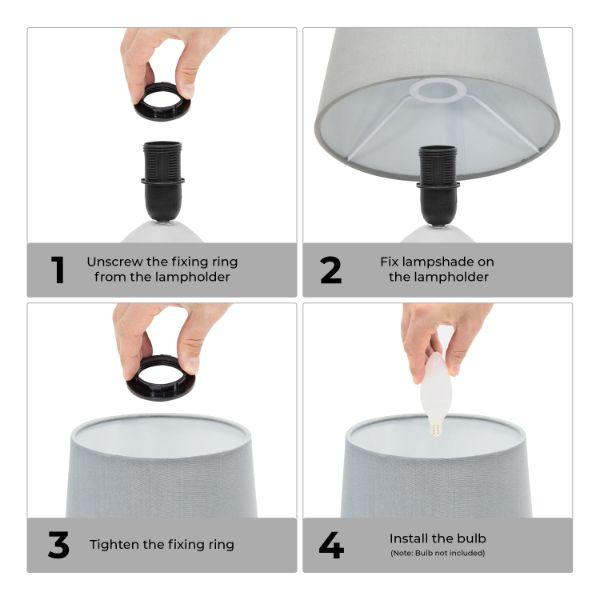 1 Unscrew the fixing ring from the lampholder

2 Fix lampshade on the lampholder

3 Tighten the fixing ring

4 Install the bulb
(Note: Bulb not included)