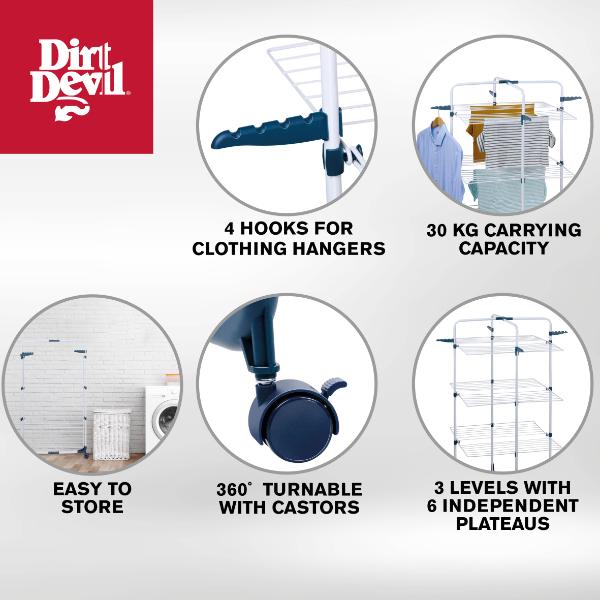 Dirt Devil

4 HOOKS FOR CLOTHING HANGERS

30 KG CARRYING CAPACITY

EASY TO STORE

360° TURNABLE WITH CASTORS

3 LEVELS WITH 6 INDEPENDENT PLATEAUS