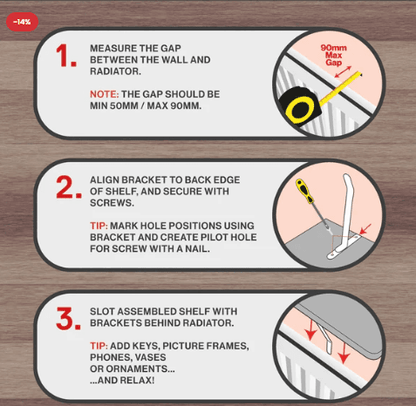 -14%

1. MEASURE THE GAP BETWEEN THE WALL AND RADIATOR.

NOTE: THE GAP SHOULD BE MIN 50MM / MAX 90MM.

90mm Max Gap

2. ALIGN BRACKET TO BACK EDGE OF SHELF, AND SECURE WITH SCREWS.

TIP: MARK HOLE POSITIONS USING BRACKET AND CREATE PILOT HOLE FOR SCREW WITH A NAIL.

3. SLOT ASSEMBLED SHELF WITH BRACKETS BEHIND RADIATOR.

TIP: ADD KEYS, PICTURE FRAMES, PHONES, VASES OR ORNAMENTS... ...AND RELAX!