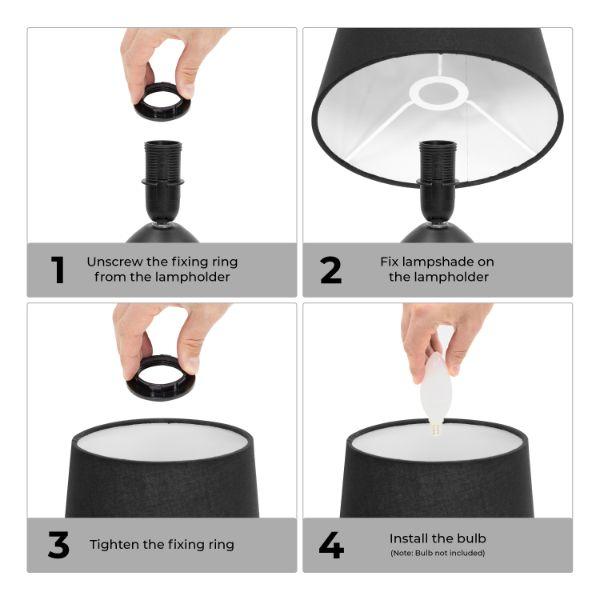 1 Unscrew the fixing ring from the lampholder

2 Fix lampshade on the lampholder

3 Tighten the fixing ring

4 Install the bulb
(Note: Bulb not included)